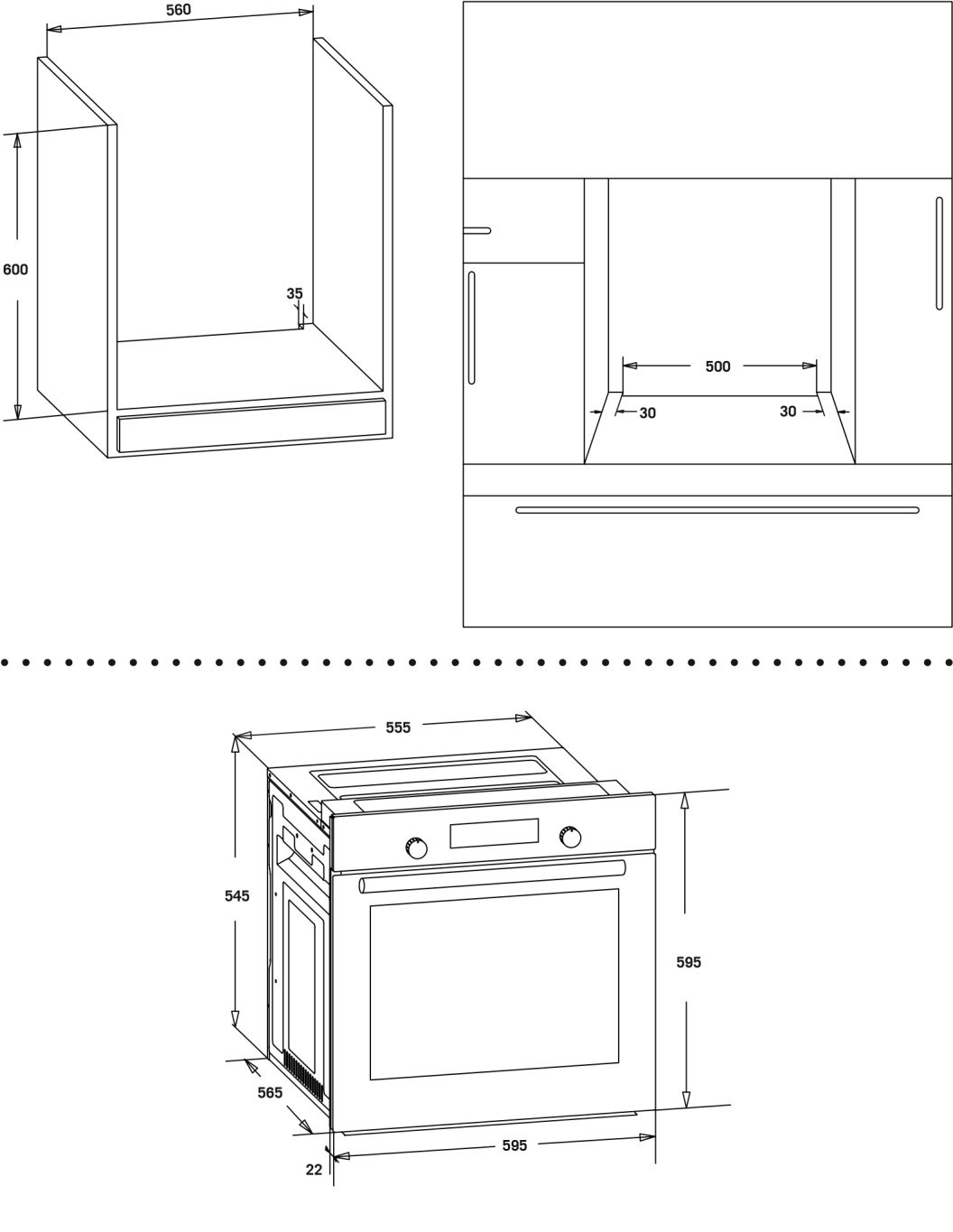 560
600
35
500
30
30
555
545
595
565
595
22